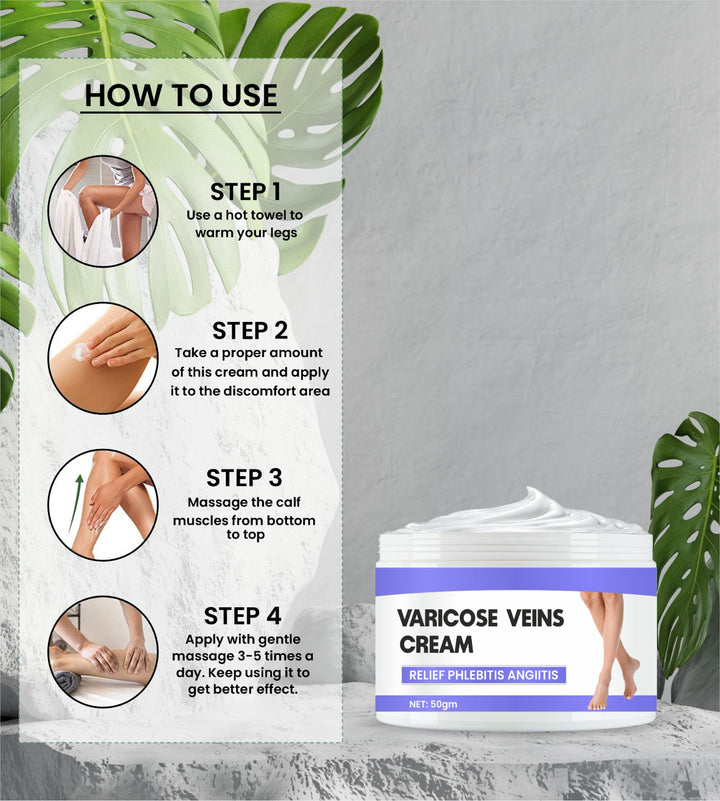 HOW TO USE

STEP 1
Use a hot towel to warm your legs

STEP 2
Take a proper amount of this cream and apply it to the discomfort area

STEP 3
Massage the calf muscles from bottom to top

STEP 4
Apply with gentle massage 3-5 times a day. Keep using it to get better effect.

VARICOSE VEINS CREAM
RELIEF PHLEBITIS ANGIITIS
NET: 50gm